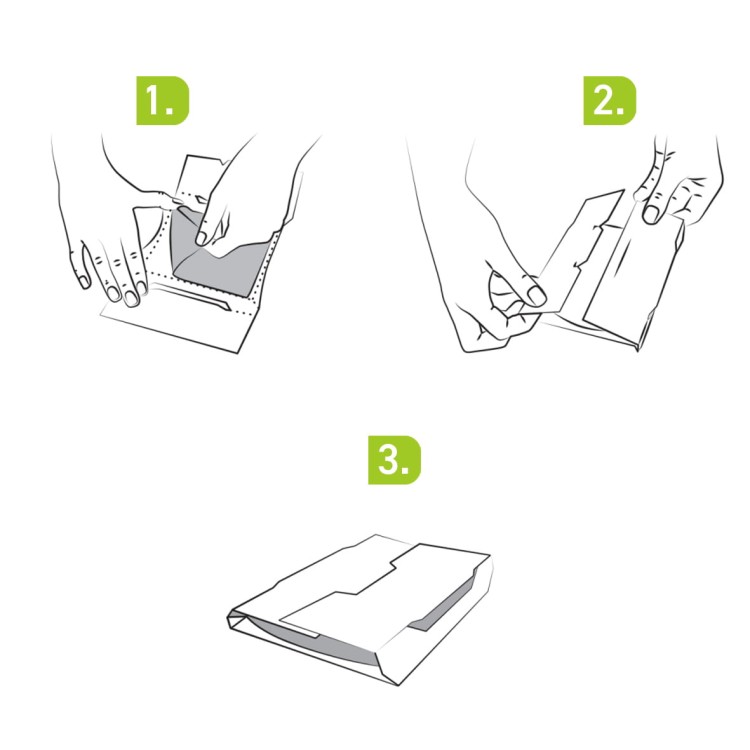 1.

2.

3.