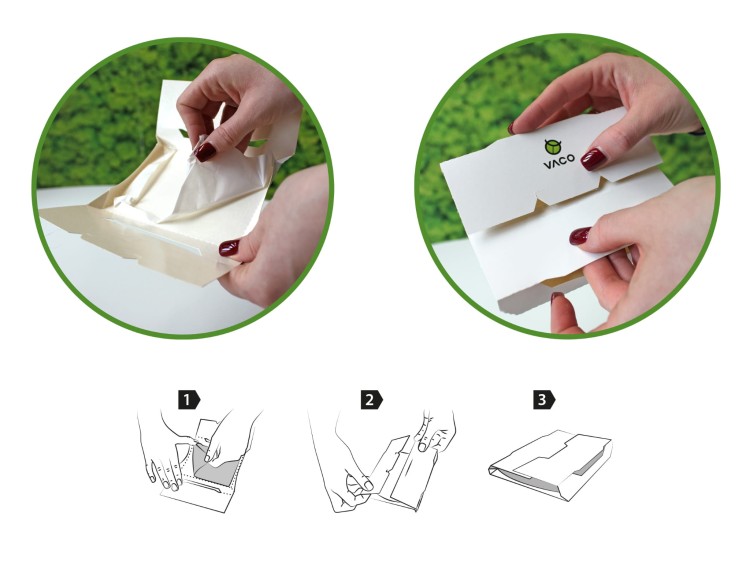 VACO

1

2

3