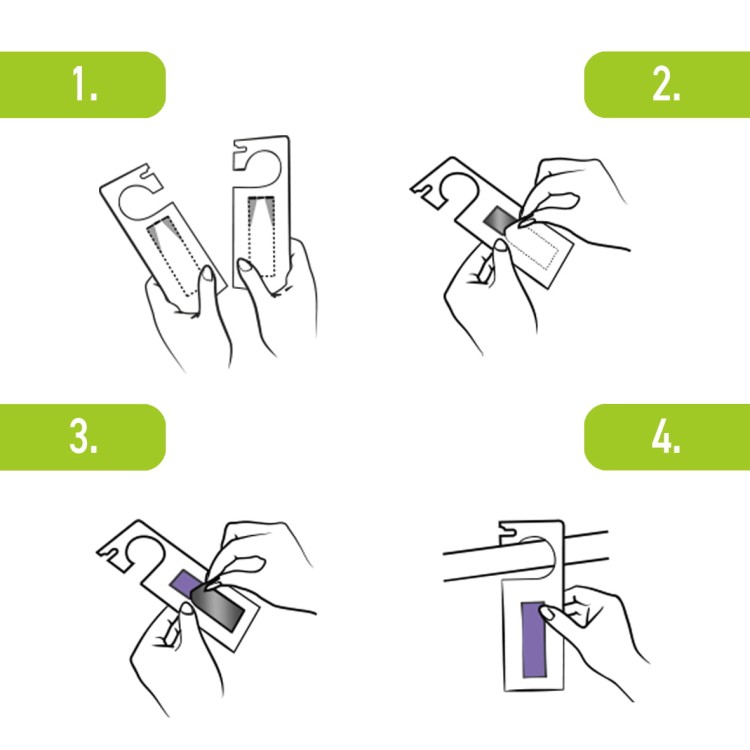 1.

2.

3.

4.